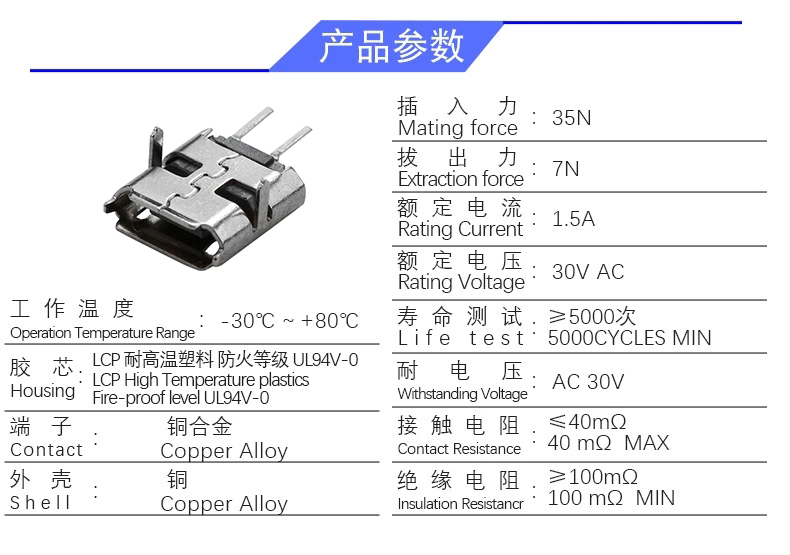 产品参数

工作温度
Operation Temperature Range : -30℃ ~ +80℃

胶芯
Housing : LCP 耐高温塑料 防火等级 UL94V-0
LCP High Temperature plastics
Fire-proof level UL94V-0

端子
Contact : 铜合金
Copper Alloy

外壳
Shell : 铜
Copper Alloy

插入力
Mating force : 35N

拔出力
Extraction force : 7N

额定电流
Rating Current : 1.5A

额定电压
Rating Voltage : 30V AC

寿命测试
Life test : ≥5000次
5000CYCLES MIN

耐电压
Withstanding Voltage : AC 30V

接触电阻
Contact Resistance : ≤40mΩ
40 mΩ MAX

绝缘电阻
Insulation Resistancr : ≥100mΩ
100 mΩ MIN