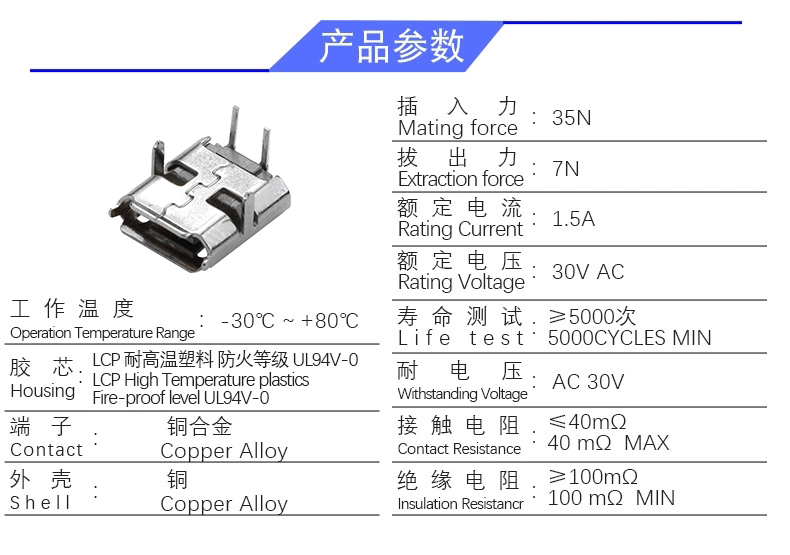 产品参数

工作温度
Operation Temperature Range : -30℃ ~ +80℃

胶芯
Housing : LCP 耐高温塑料 防火等级 UL94V-0
LCP High Temperature plastics
Fire-proof level UL94V-0

端子
Contact : 铜合金
Copper Alloy

外壳
Shell : 铜
Copper Alloy

插入力
Mating force : 35N

拔出力
Extraction force : 7N

额定电流
Rating Current : 1.5A

额定电压
Rating Voltage : 30V AC

寿命测试
Life test : ≥5000次
5000CYCLES MIN

耐电压
Withstanding Voltage : AC 30V

接触电阻
Contact Resistance : ≤40mΩ
40 mΩ MAX

绝缘电阻
Insulation Resistancr : ≥100mΩ
100 mΩ MIN