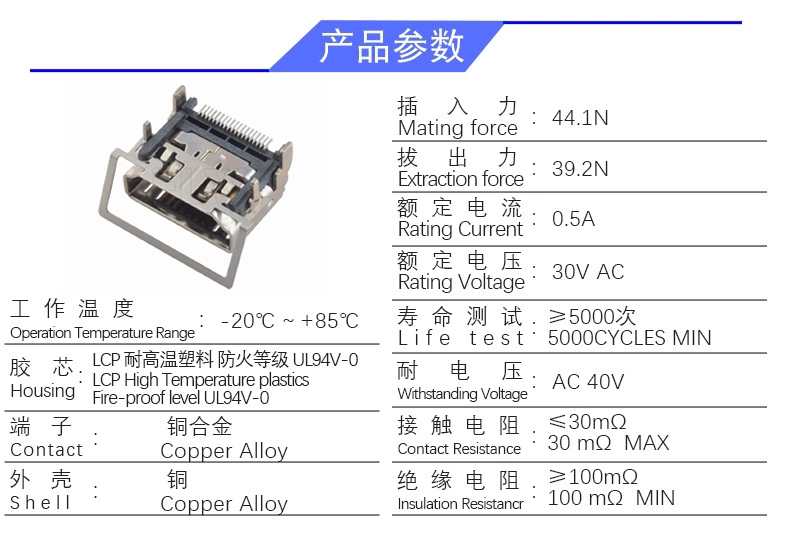 产品参数

工作温度
Operation Temperature Range : -20℃ ~ +85℃

胶芯
Housing : LCP 耐高温塑料 防火等级 UL94V-0
LCP High Temperature plastics
Fire-proof level UL94V-0

端子
Contact : 铜合金
Copper Alloy

外壳
Shell : 铜
Copper Alloy

插入力
Mating force : 44.1N

拔出力
Extraction force : 39.2N

额定电流
Rating Current : 0.5A

额定电压
Rating Voltage : 30V AC

寿命测试
Life test : ≥5000次
5000CYCLES MIN

耐电压
Withstanding Voltage : AC 40V

接触电阻
Contact Resistance : ≤30mΩ
30 mΩ MAX

绝缘电阻
Insulation Resistancr : ≥100mΩ
100 mΩ MIN